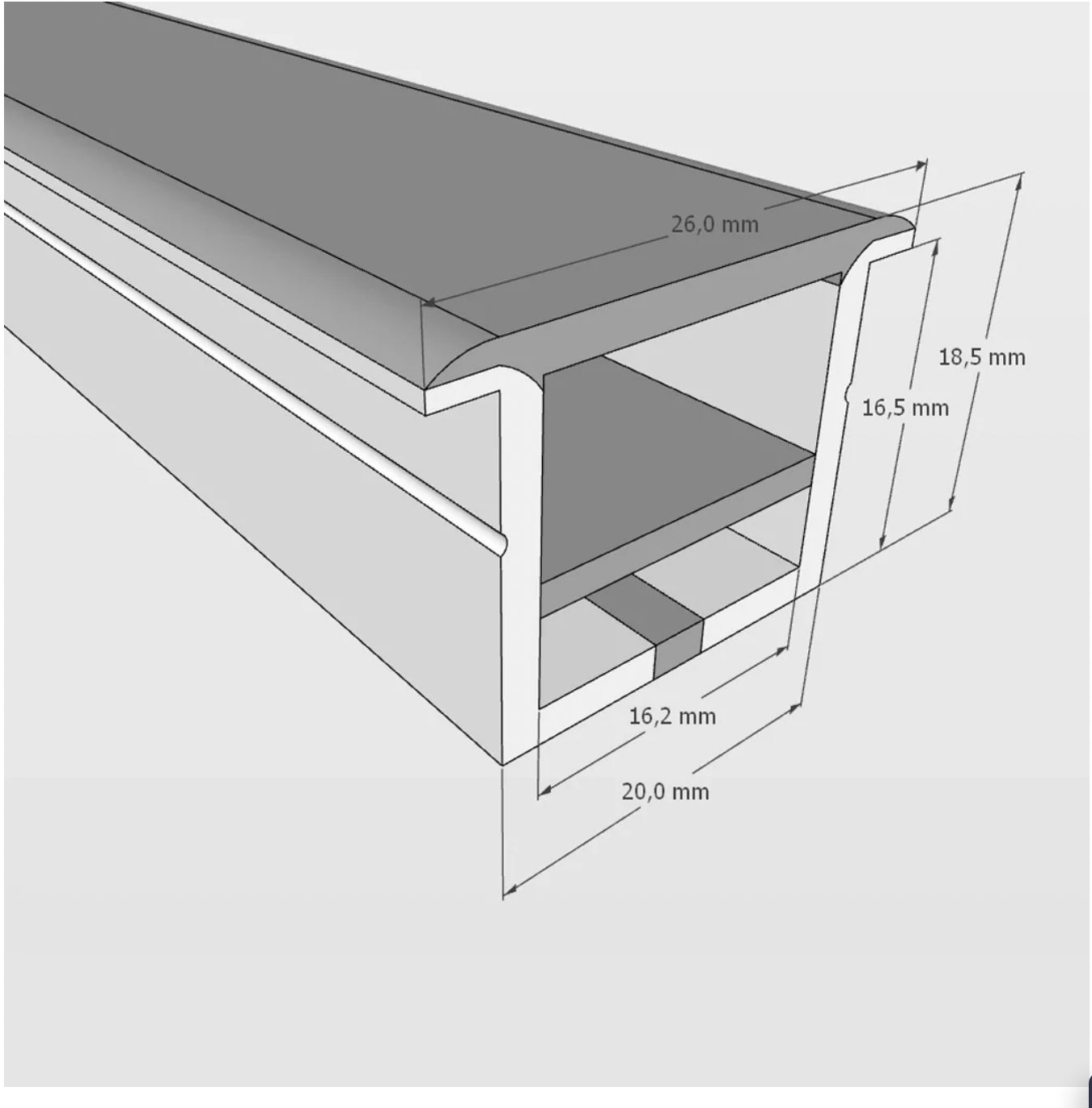 26,0 mm
18,5 mm
16,5 mm
16,2 mm
20,0 mm